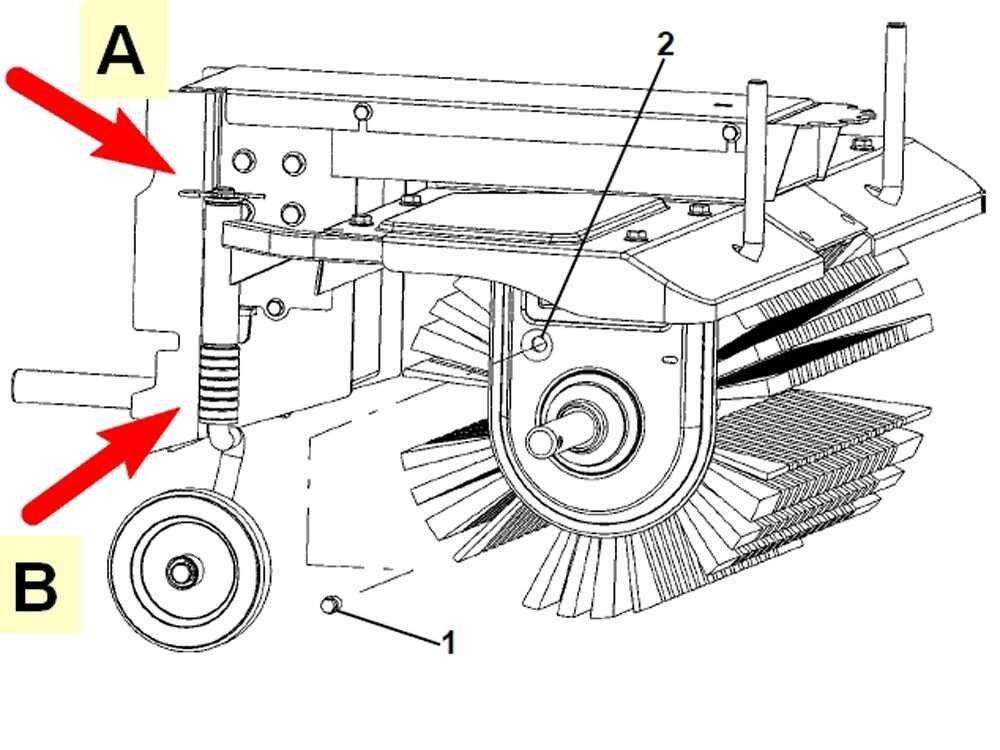 A
2
B
1